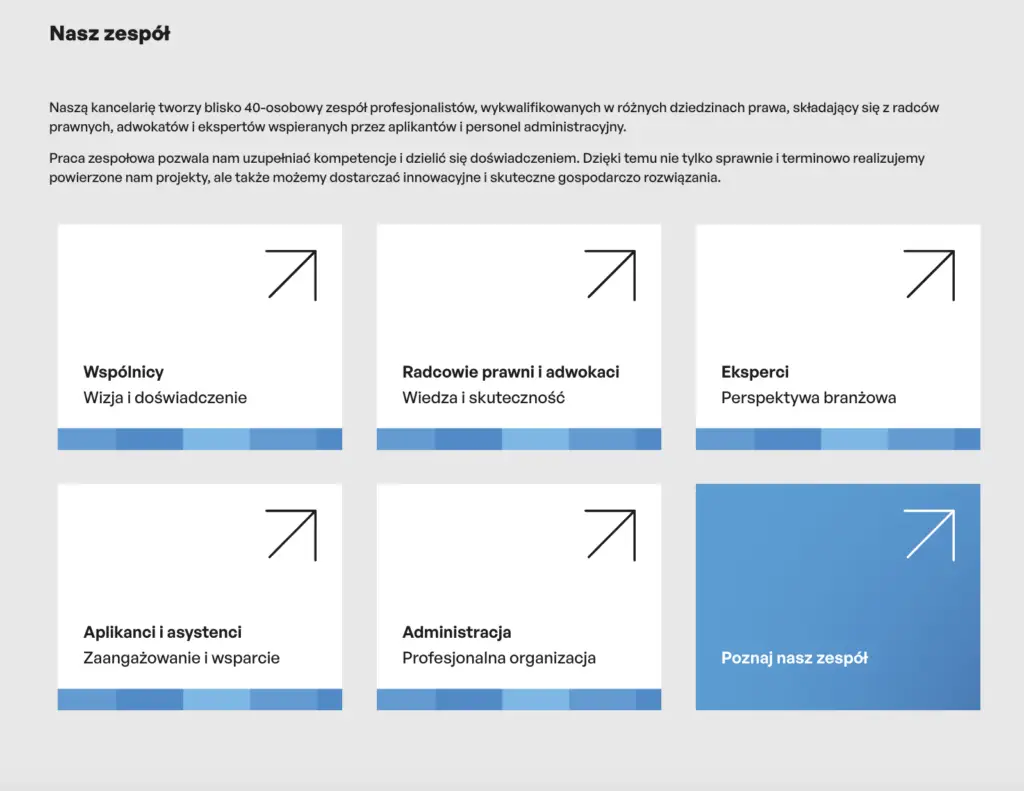 Nasz zespół

Naszą kancelarię tworzy blisko 40-osobowy zespół profesjonalistów, wykwalifikowanych w różnych dziedzinach prawa, składający się z radców prawnych, adwokatów i ekspertów wspieranych przez aplikantów i personel administracyjny.

Praca zespołowa pozwala nam uzupełniać kompetencje i dzielić się doświadczeniem. Dzięki temu nie tylko sprawnie i terminowo realizujemy powierzone nam projekty, ale także możemy dostarczać innowacyjne i skuteczne gospodarczo rozwiązania.

Wspólnicy
Wizja i doświadczenie

Radcowie prawni i adwokaci
Wiedza i skuteczność

Eksperci
Perspektywa branżowa

Aplikanci i asystenci
Zaangażowanie i wsparcie

Administracja
Profesjonalna organizacja

Poznaj nasz zespół